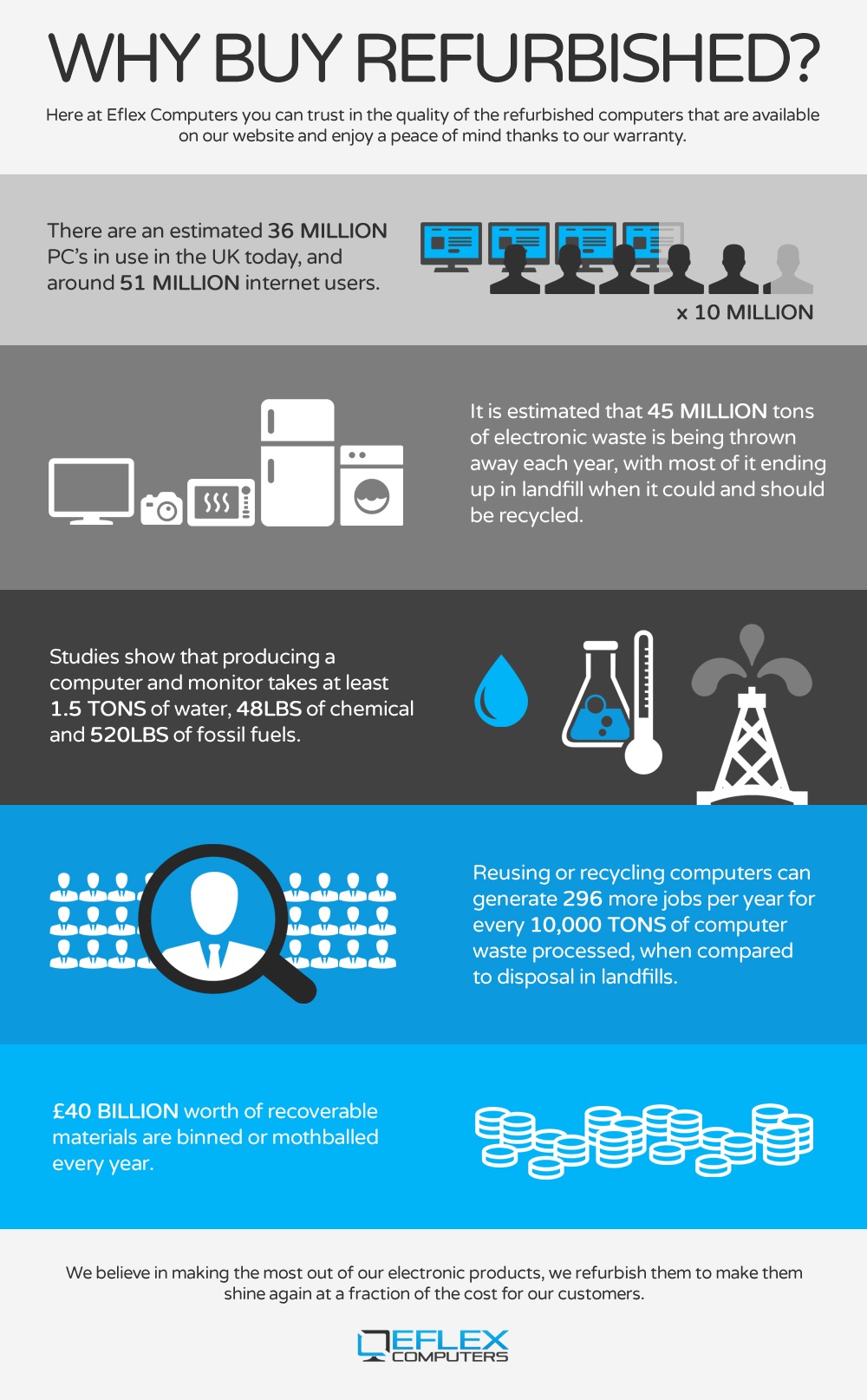 WHY BUY REFURBISHED?

Here at Eflex Computers you can trust in the quality of the refurbished computers that are available on our website and enjoy a peace of mind thanks to our warranty.

There are an estimated 36 MILLION PC's in use in the UK today, and around 51 MILLION internet users.

x 10 MILLION

It is estimated that 45 MILLION tons of electronic waste is being thrown away each year, with most of it ending up in landfill when it could and should be recycled.

Studies show that producing a computer and monitor takes at least 1.5 TONS of water, 48LBS of chemical and 520LBS of fossil fuels.

Reusing or recycling computers can generate 296 more jobs per year for every 10,000 TONS of computer waste processed, when compared to disposal in landfills.

£40 BILLION worth of recoverable materials are binned or mothballed every year.

We believe in making the most out of our electronic products, we refurbish them to make them shine again at a fraction of the cost for our customers.

EFLEX COMPUTERS